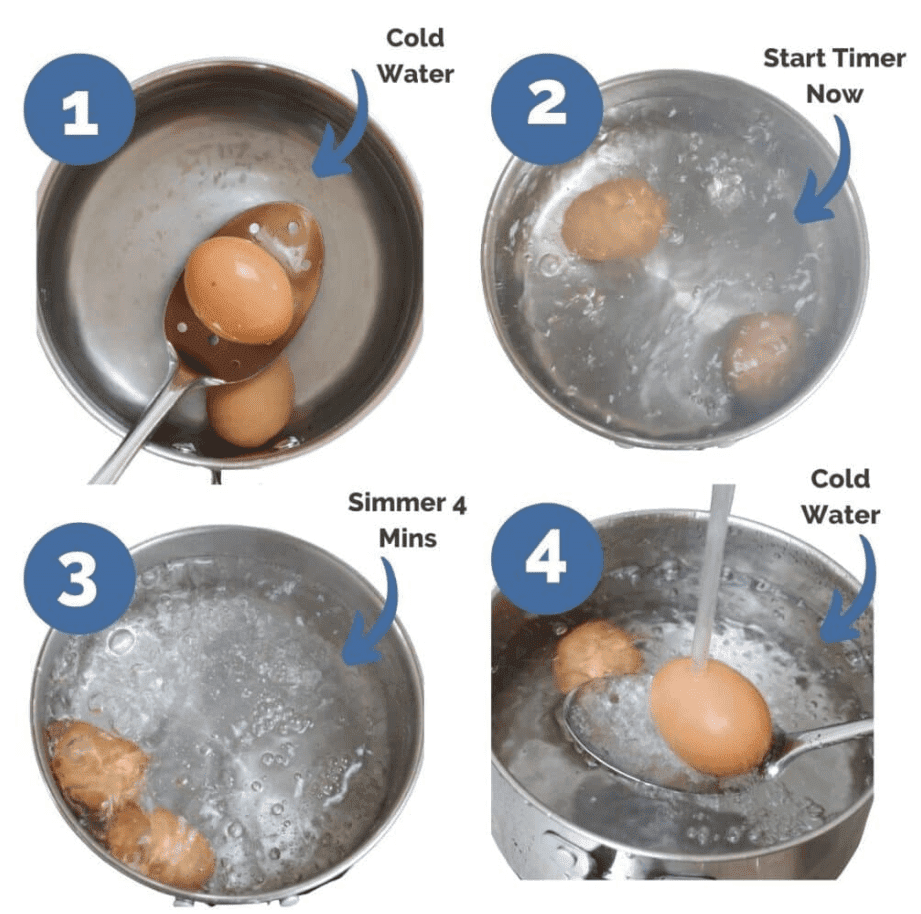 1
Cold Water

2
Start Timer Now

3
Simmer 4 Mins

4
Cold Water