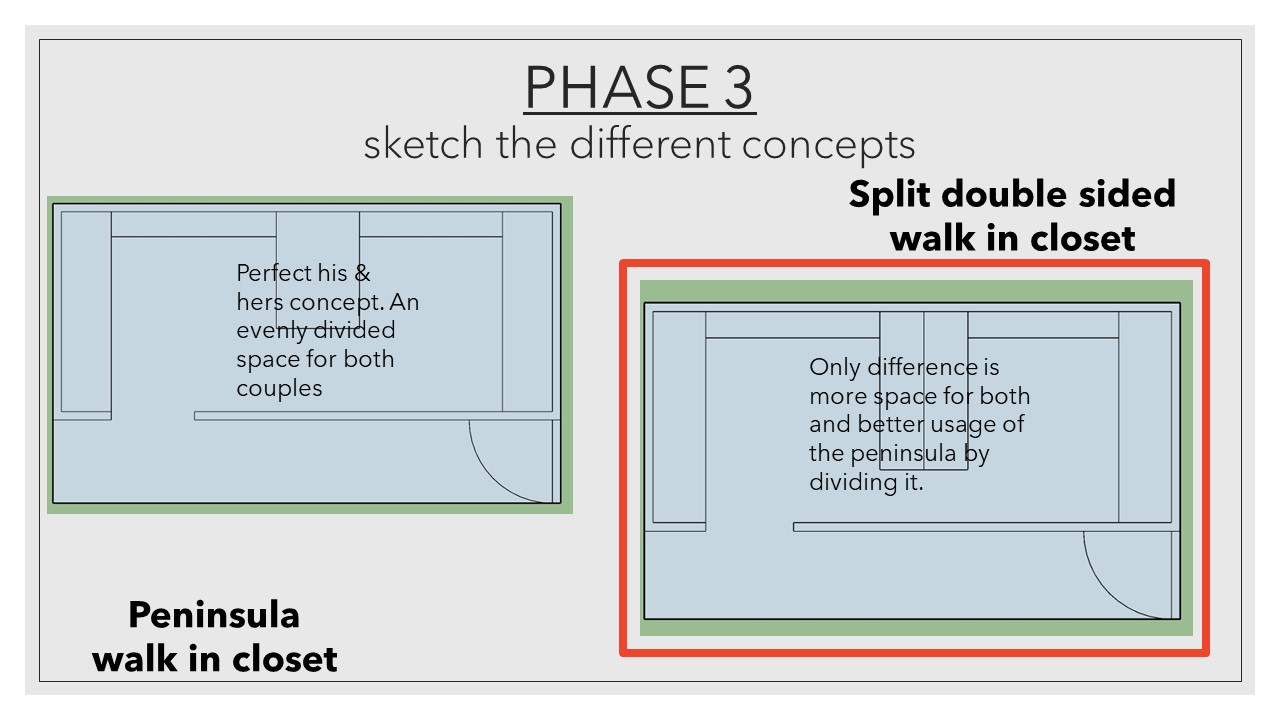 PHASE 3
sketch the different concepts

Perfect his & hers concept. An evenly divided space for both couples

Peninsula walk in closet

Split double sided walk in closet

Only difference is more space for both and better usage of the peninsula by dividing it.