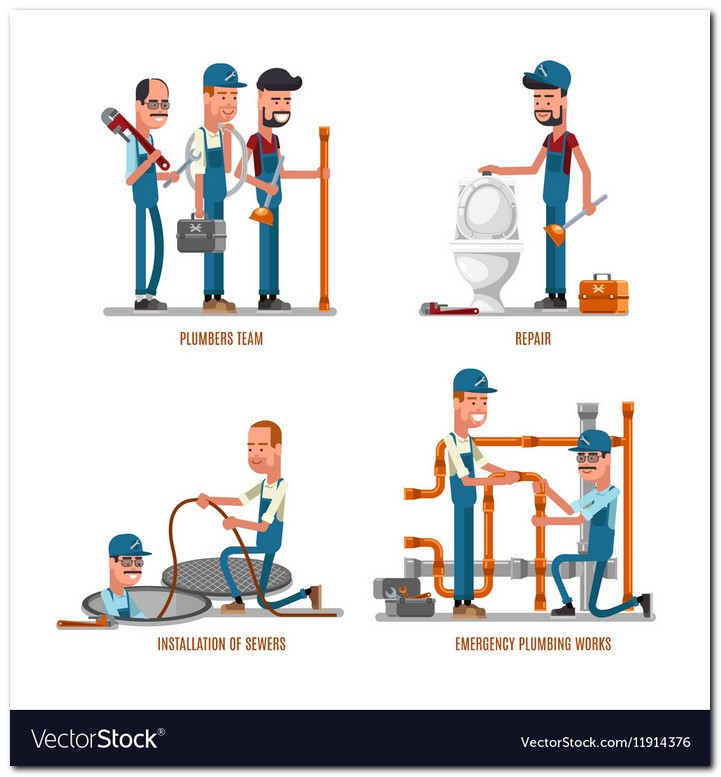 PLUMBERS TEAM

REPAIR

INSTALLATION OF SEWERS

EMERGENCY PLUMBING WORKS

VectorStock®

VectorStock.com/11914376