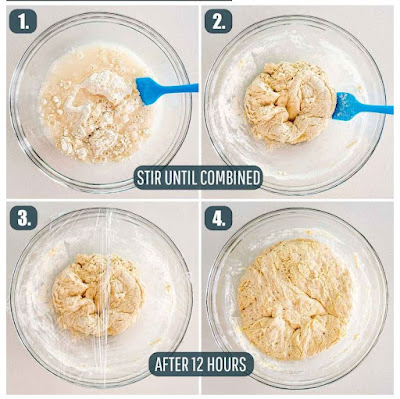 1.

2.

STIR UNTIL COMBINED

3.

4.

AFTER 12 HOURS