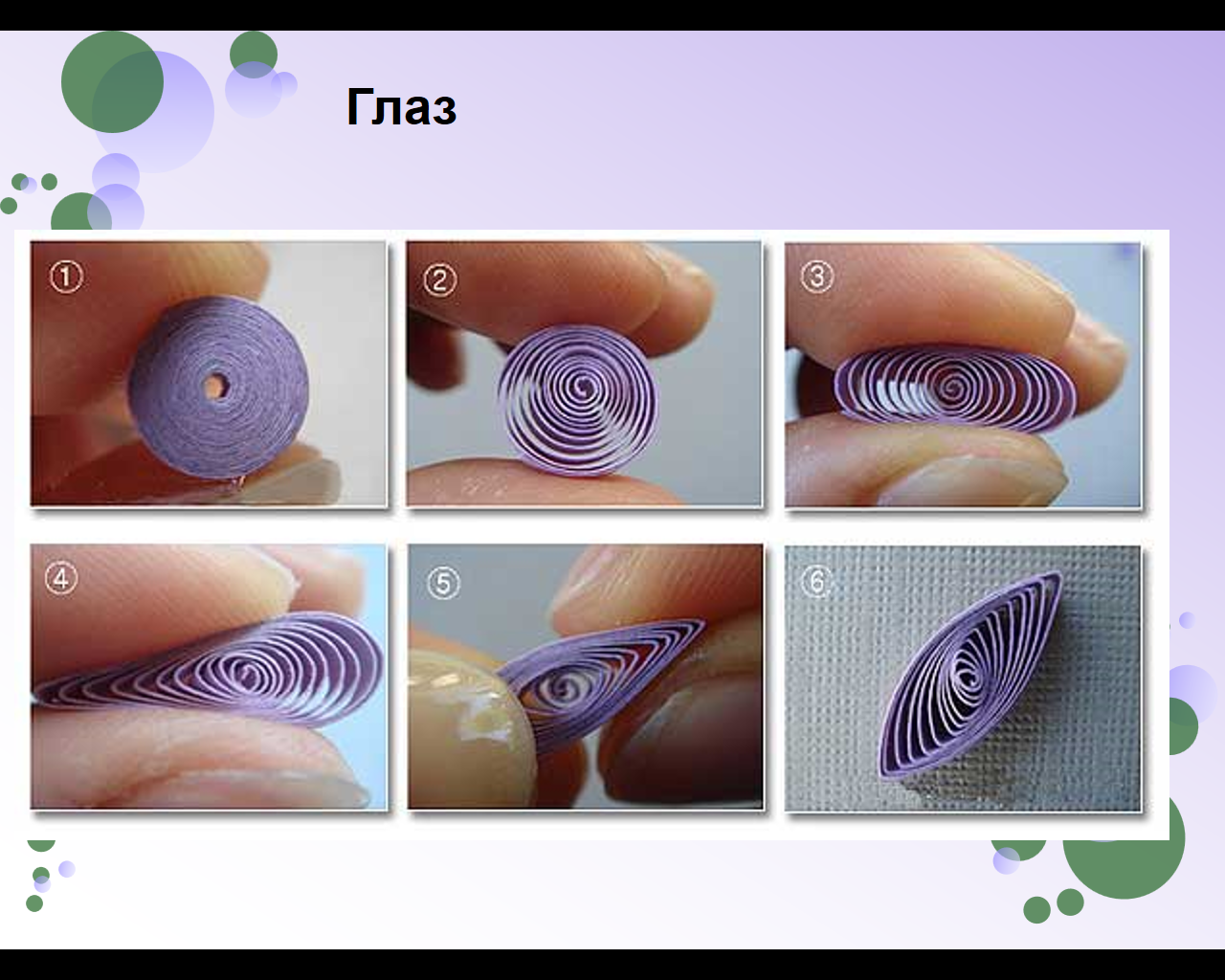 Глаз

①

②

③

④

⑤

⑥