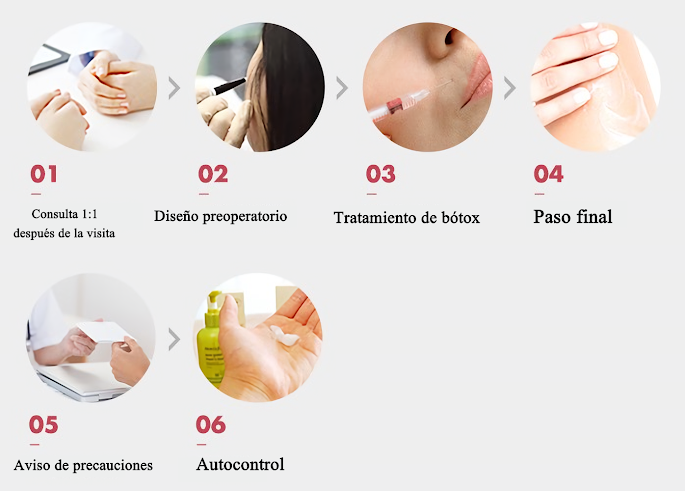 01

Consulta 1:1
después de la visita

02

Diseño preoperatorio

03

Tratamiento de bótox

04

Paso final

05

Aviso de precauciones

06

Autocontrol