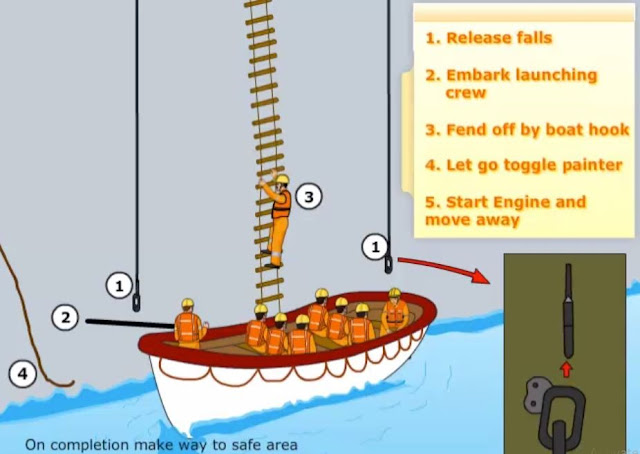 1. Release falls

2. Embark launching crew

3. Fend off by boat hook

4. Let go toggle painter

5. Start Engine and move away

3

1

1

2

4

On completion make way to safe area