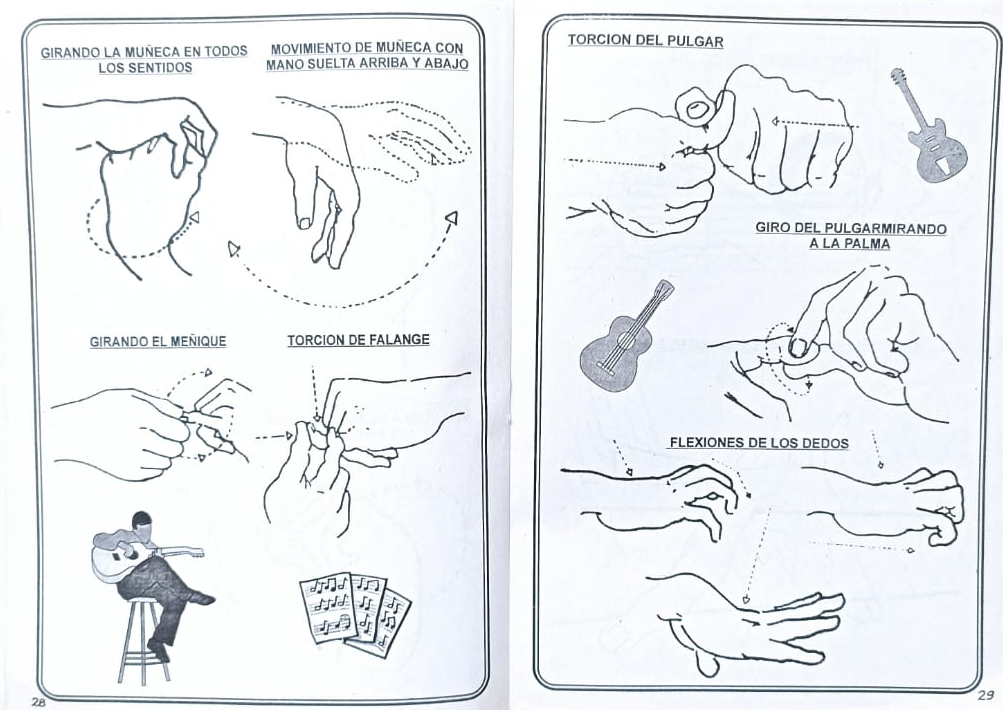 GIRANDO LA MUÑECA EN TODOS LOS SENTIDOS

MOVIMIENTO DE MUÑECA CON MANO SUELTA ARRIBA Y ABAJO

GIRANDO EL MEÑIQUE

TORCION DE FALANGE

28

TORCION DEL PULGAR

GIRO DEL PULGARMIRANDO A LA PALMA

FLEXIONES DE LOS DEDOS

29