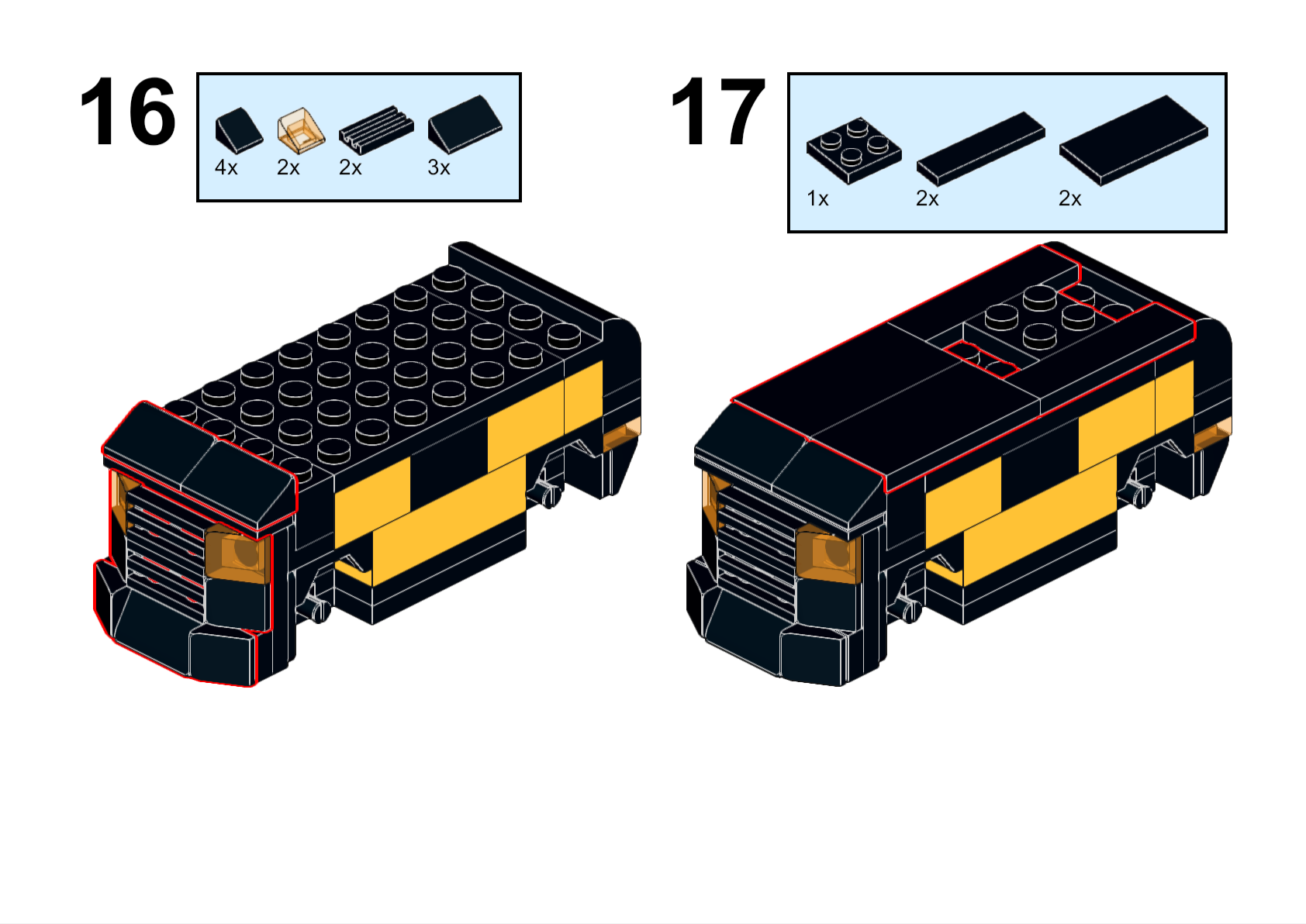 16

4x 2x 2x 3x

17

1x 2x 2x