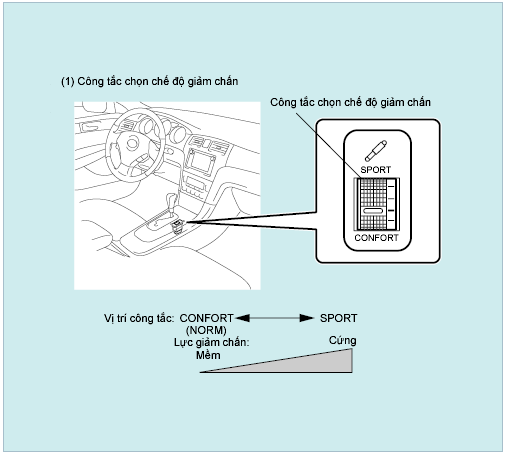 (1) Công tắc chọn chế độ giảm chấn

Công tắc chọn chế độ giảm chấn

SPORT

CONFORT

Vị trí công tắc: CONFORT (NORM) SPORT

Lực giảm chấn:

Mềm

Cứng