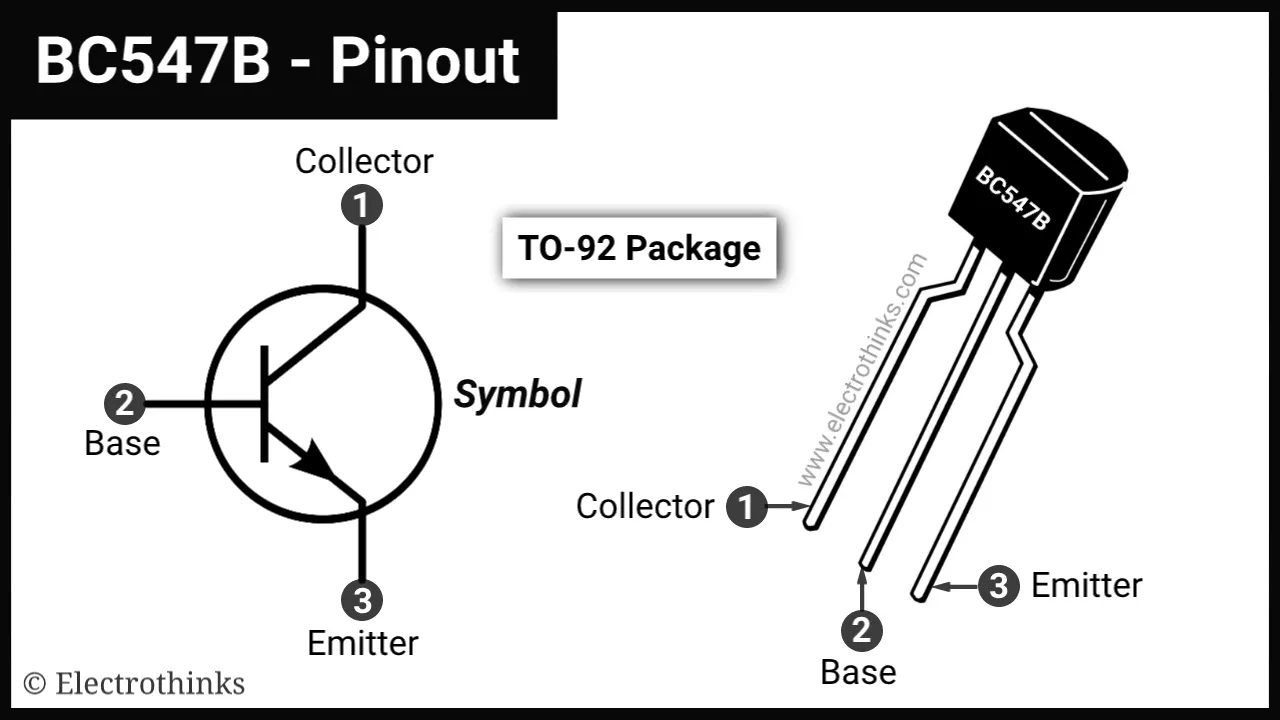 BC547B - Pinout

Collector
1

2
Base

Symbol

3
Emitter

TO-92 Package

BC547B

www.electrothinks.com

Collector 1

2
Base

3 Emitter

© Electrothinks