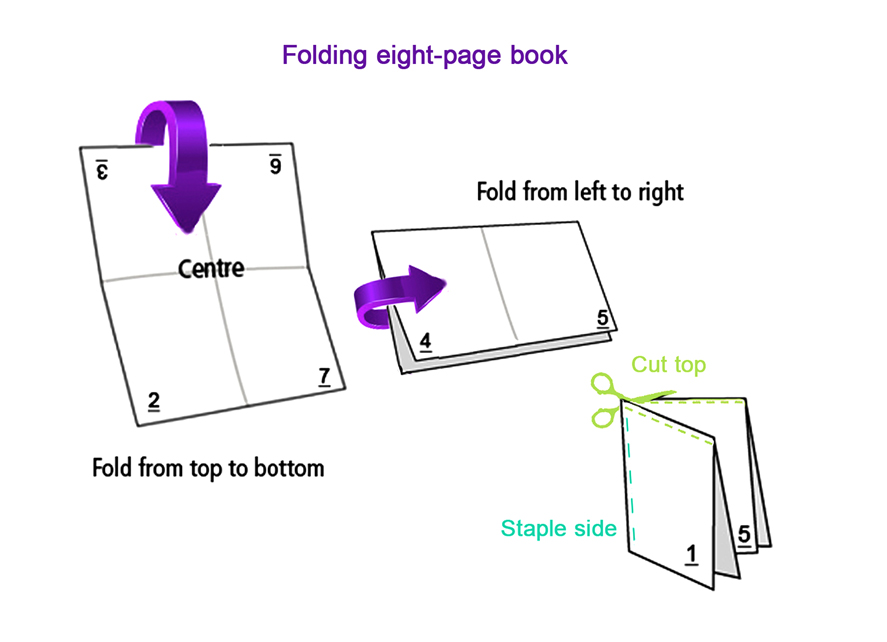 Folding eight-page book

3

6

Centre

2

7

Fold from top to bottom

Fold from left to right

4

5

Cut top

Staple side

1

5