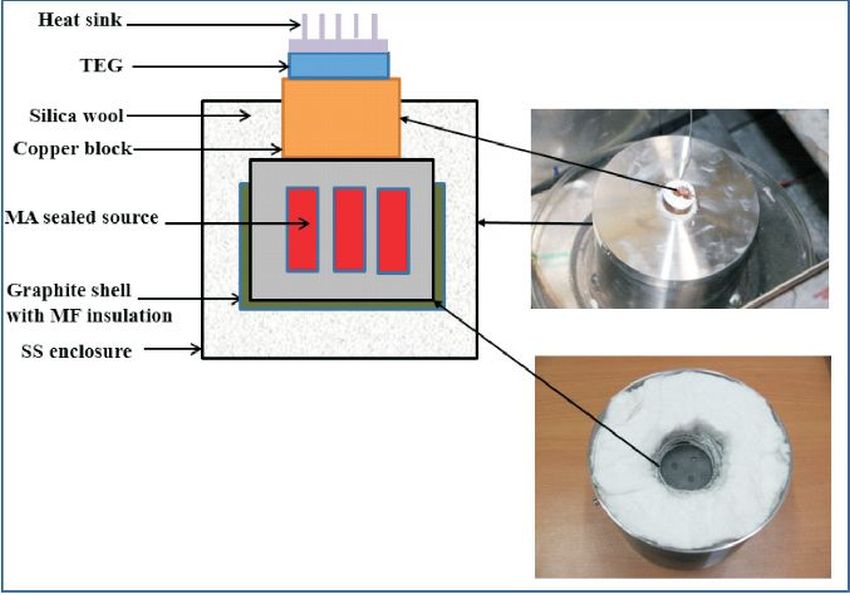 Heat sink
TEG
Silica wool
Copper block
MA sealed source
Graphite shell with MF insulation
SS enclosure