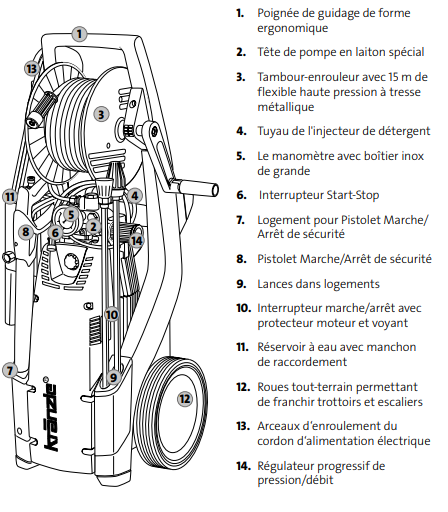 1
13
3
11
4
5
8
6
2
14
10
7
9
12
kränzle

1. Poignée de guidage de forme ergonomique

2. Tête de pompe en laiton spécial

3. Tambour-enrouleur avec 15 m de flexible haute pression à tresse métallique

4. Tuyau de l'injecteur de détergent

5. Le manomètre avec boîtier inox de grande

6. Interrupteur Start-Stop

7. Logement pour Pistolet Marche/ Arrêt de sécurité

8. Pistolet Marche/Arrêt de sécurité

9. Lances dans logements

10. Interrupteur marche/arrêt avec protecteur moteur et voyant

11. Réservoir à eau avec manchon de raccordement

12. Roues tout-terrain permettant de franchir trottoirs et escaliers

13. Arceaux d'enroulement du cordon d'alimentation électrique

14. Régulateur progressif de pression/débit