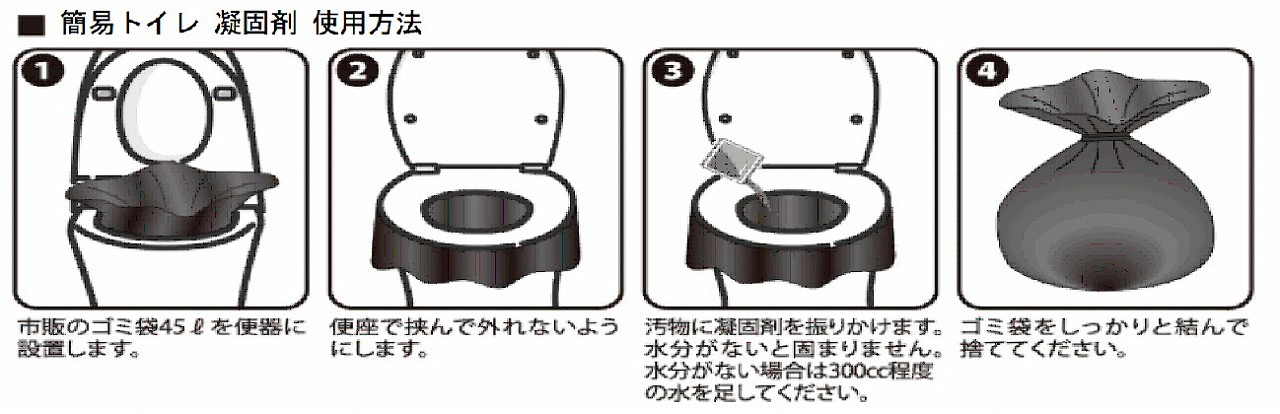 ■ 簡易トイレ 凝固剤 使用方法

1

市販のゴミ袋45ℓを便器に設置します。

2

便座で挟んで外れないようにします。

3

汚物に凝固剤を振りかけます。水分がないと固まりません。水分がない場合は300cc程度の水を足してください。

4

ゴミ袋をしっかりと結んで捨ててください。