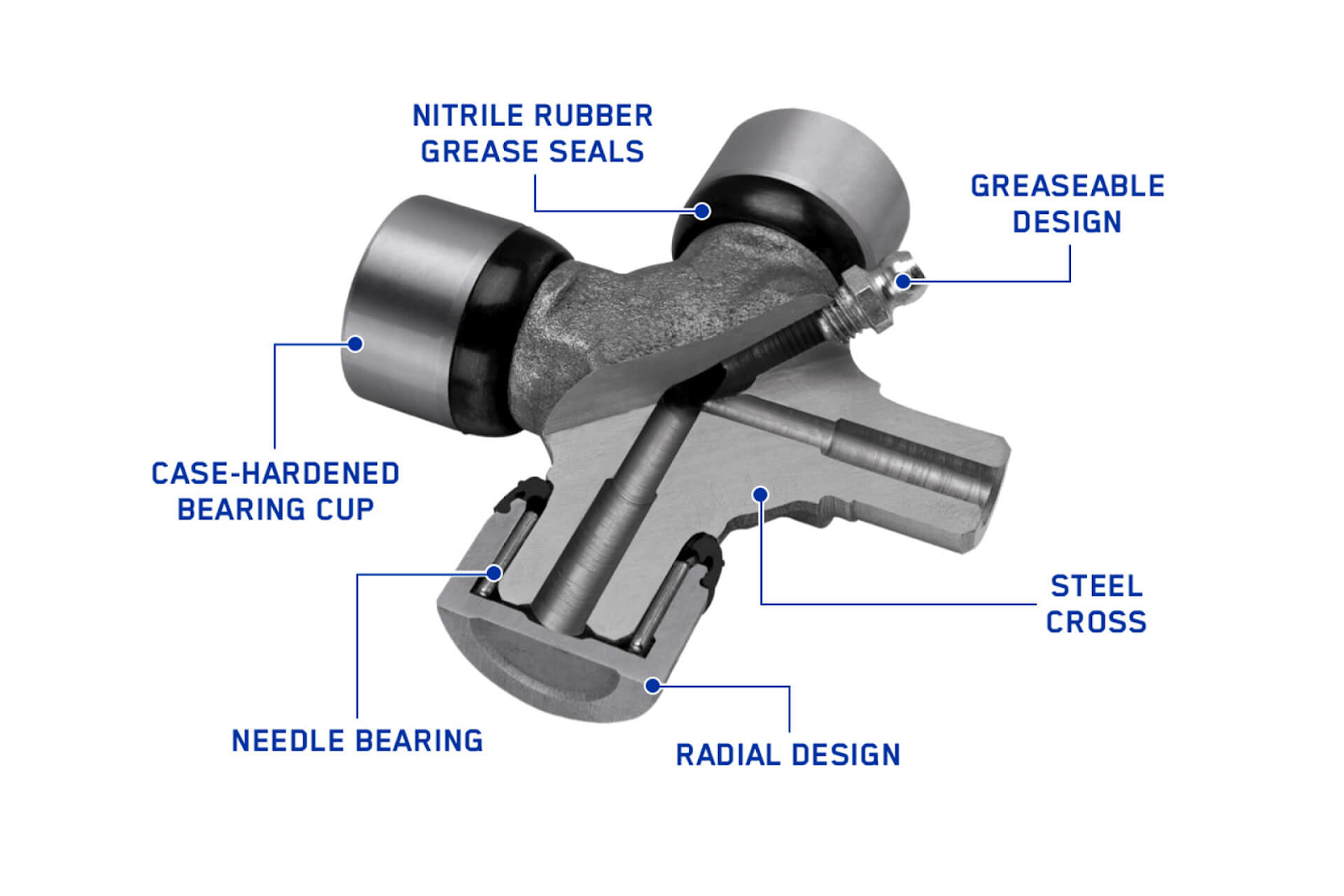 NITRILE RUBBER GREASE SEALS

GREASEABLE DESIGN

CASE-HARDENED BEARING CUP

STEEL CROSS

NEEDLE BEARING

RADIAL DESIGN