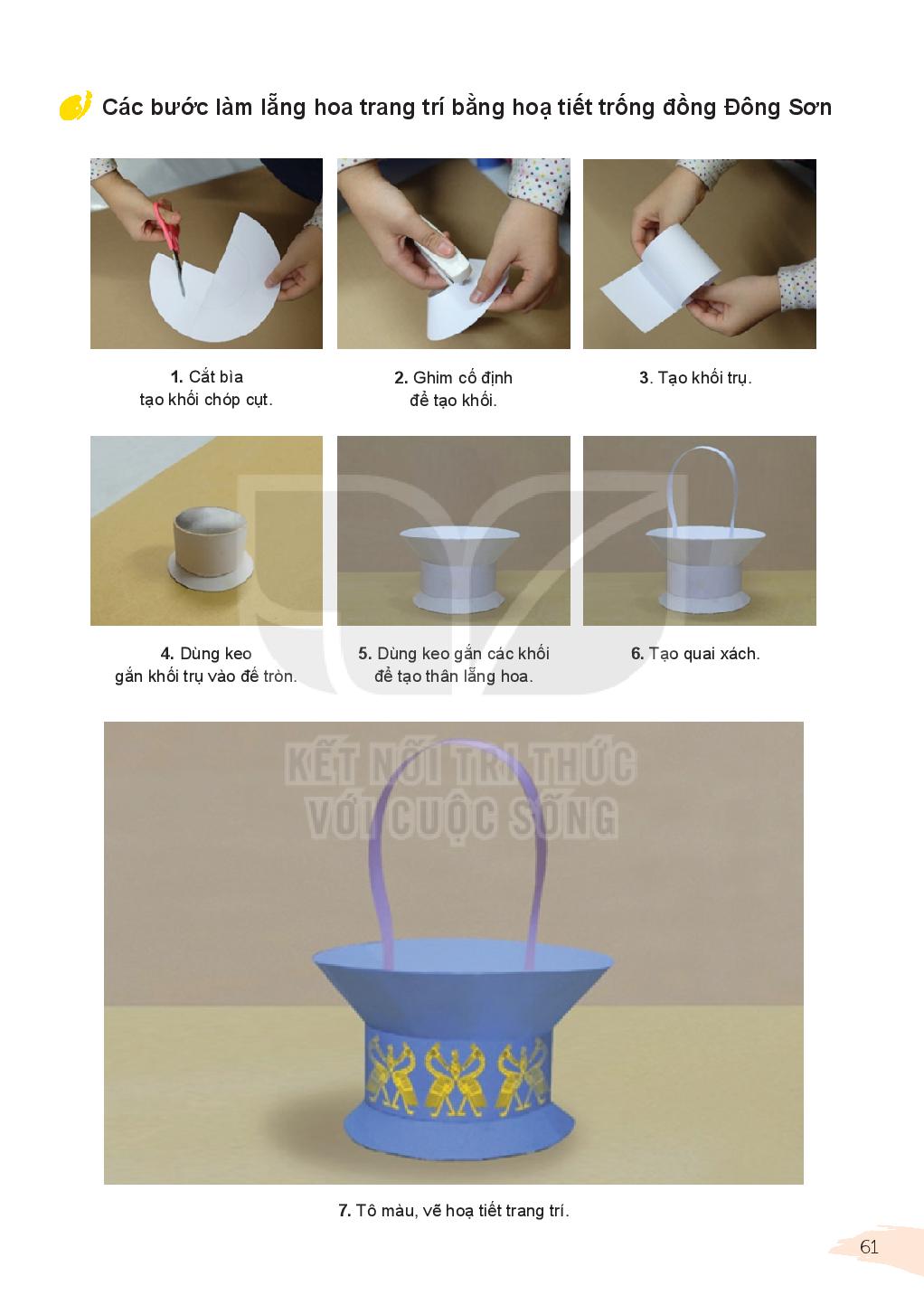 Các bước làm lẵng hoa trang trí bằng hoạ tiết trống đồng Đông Sơn

1. Cắt bìa tạo khối chóp cụt.

2. Ghim cố định để tạo khối.

3. Tạo khối trụ.

4. Dùng keo gắn khối trụ vào đế tròn.

5. Dùng keo gắn các khối để tạo thân lẵng hoa.

6. Tạo quai xách.

KẾT NỐI TRI THỨC VỚI CUỘC SỐNG

7. Tô màu, vẽ hoạ tiết trang trí.

61