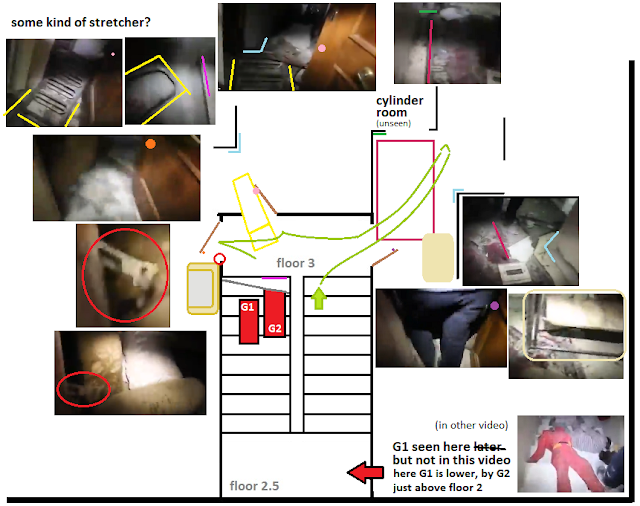 some kind of stretcher?

cylinder room
(unseen)

floor 3

G1

G2

(in other video)

G1 seen here ~~later~~ but not in this video
here G1 is lower, by G2 just above floor 2

floor 2.5