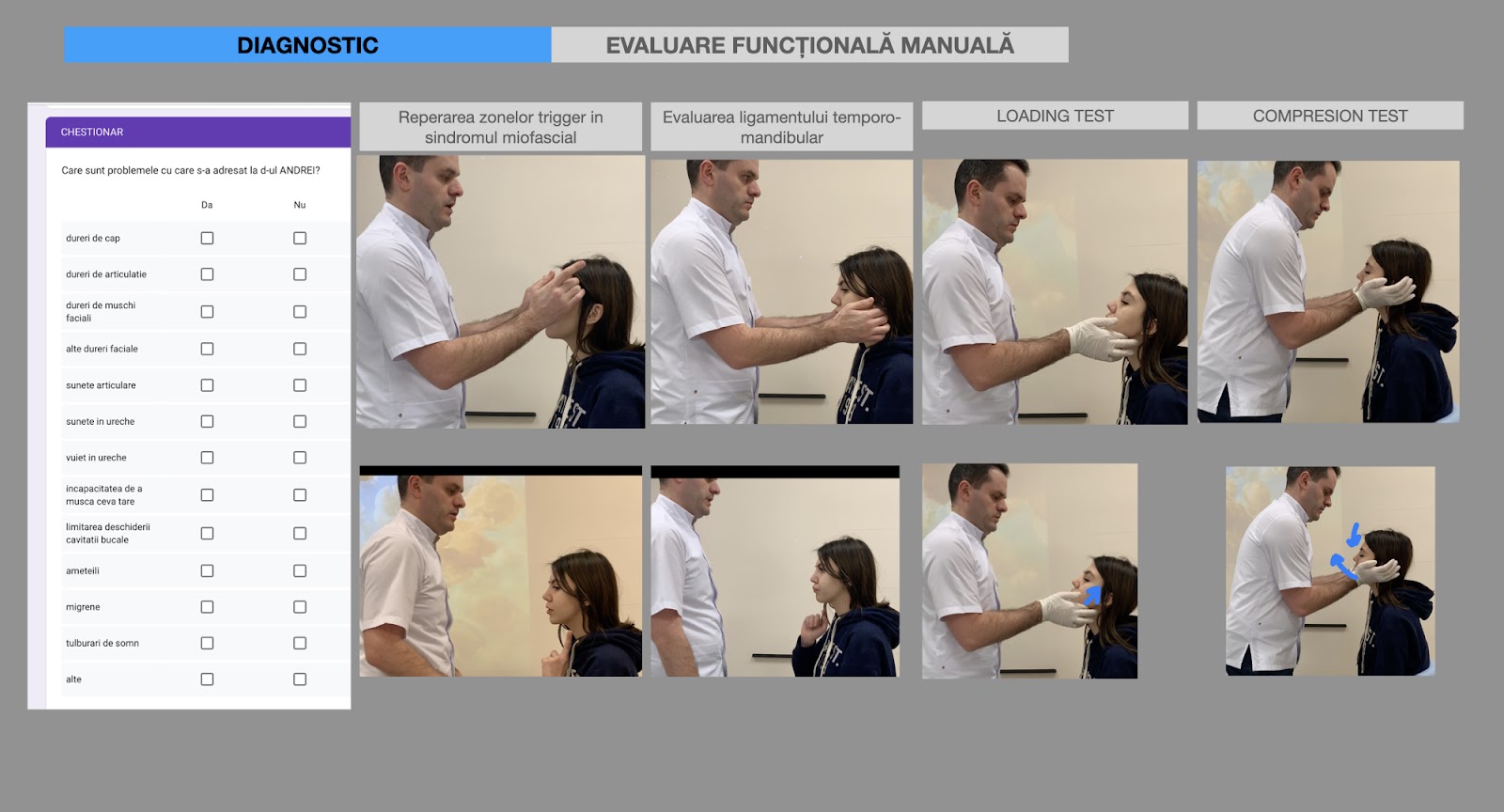 DIAGNOSTIC

EVALUARE FUNCȚIONALĂ MANUALĂ

CHESTIONAR

Care sunt problemele cu care s-a adresat la d-ul ANDREI?

| | Da | Nu |
|---|---|---|
| dureri de cap | ☐ | ☐ |
| dureri de articulatie | ☐ | ☐ |
| dureri de muschi faciali | ☐ | ☐ |
| alte dureri faciale | ☐ | ☐ |
| sunete articulare | ☐ | ☐ |
| sunete in ureche | ☐ | ☐ |
| vuiet in ureche | ☐ | ☐ |
| incapacitatea de a musca ceva tare | ☐ | ☐ |
| limitarea deschiderii cavitatii bucale | ☐ | ☐ |
| ameteili | ☐ | ☐ |
| migrene | ☐ | ☐ |
| tulburari de somn | ☐ | ☐ |
| alte | ☐ | ☐ |

Reperarea zonelor trigger in sindromul miofascial

Evaluarea ligamentului temporo-mandibular

LOADING TEST

COMPRESION TEST