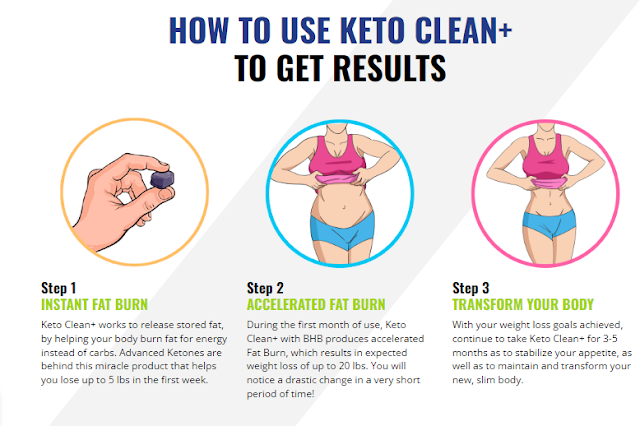 HOW TO USE KETO CLEAN+
TO GET RESULTS

Step 1
INSTANT FAT BURN
Keto Clean+ works to release stored fat, by helping your body burn fat for energy instead of carbs. Advanced Ketones are behind this miracle product that helps you lose up to 5 lbs in the first week.

Step 2
ACCELERATED FAT BURN
During the first month of use, Keto Clean+ with BHB produces accelerated Fat Burn, which results in expected weight loss of up to 20 lbs. You will notice a drastic change in a very short period of time!

Step 3
TRANSFORM YOUR BODY
With your weight loss goals achieved, continue to take Keto Clean+ for 3-5 months as to stabilize your appetite, as well as to maintain and transform your new, slim body.