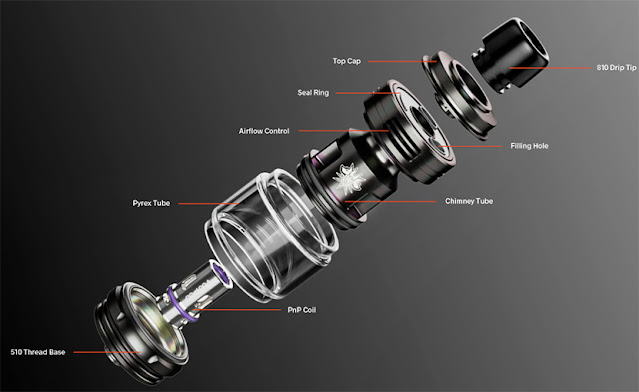 Top Cap

810 Drip Tip

Seal Ring

Airflow Control

Filling Hole

Pyrex Tube

Chimney Tube

PnP Coil

510 Thread Base