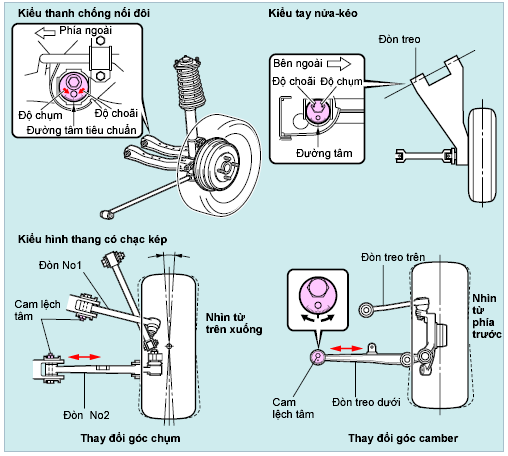 Kiểu thanh chống nối đôi

Phía ngoài

Độ chụm

Độ choãi

Đường tâm tiêu chuẩn

Kiểu tay nửa-kéo

Đòn treo

Bên ngoài

Độ choãi

Độ chụm

Đường tâm

Kiểu hình thang có chạc kép

Đòn No1

Cam lệch tâm

Nhìn từ trên xuống

Đòn No2

Thay đổi góc chụm

Đòn treo trên

Nhìn từ phía trước

Cam lệch tâm

Đòn treo dưới

Thay đổi góc camber