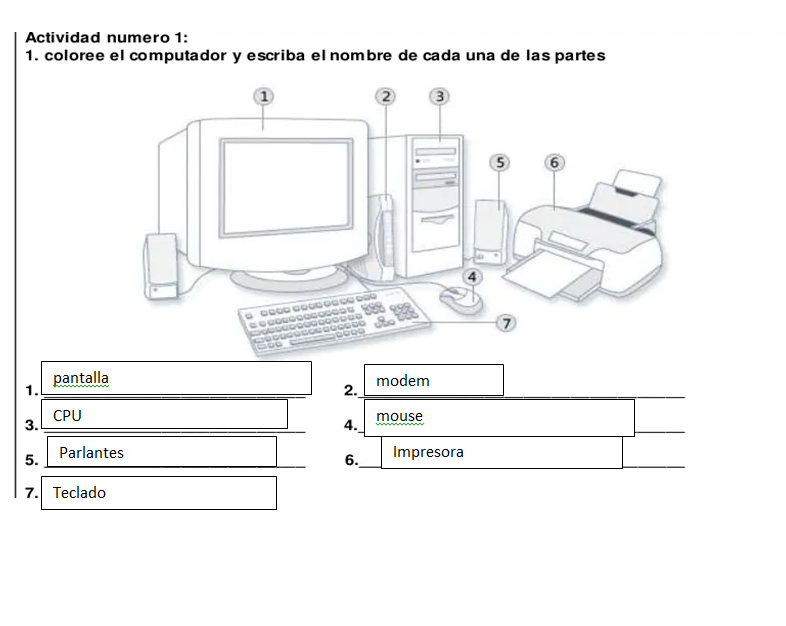 Actividad numero 1:
1. coloree el computador y escriba el nombre de cada una de las partes

1
2
3
5
6
4
7

1. pantalla
2. modem
3. CPU
4. mouse
5. Parlantes
6. Impresora
7. Teclado