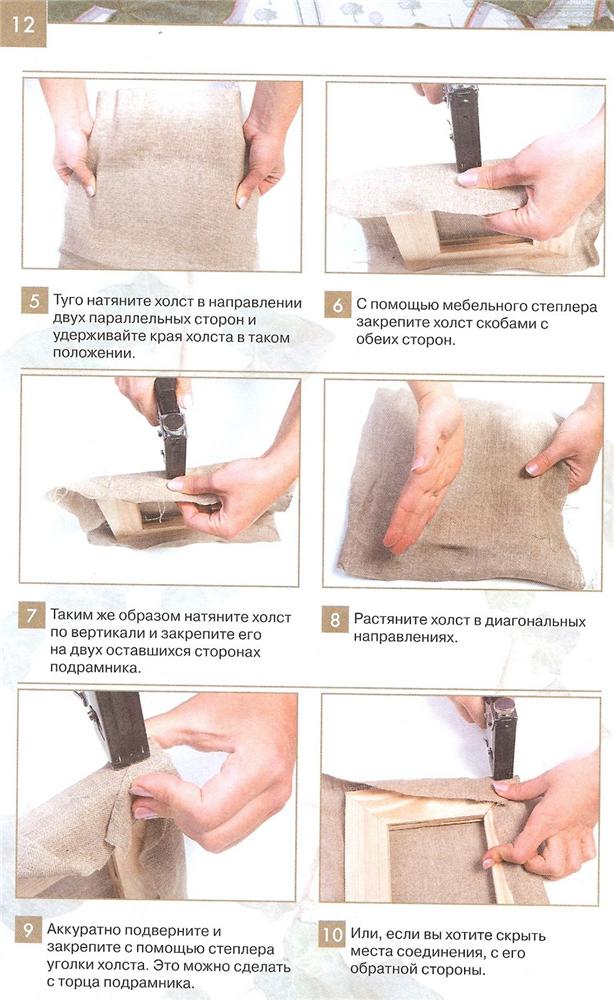 12

5 Туго натяните холст в направлении двух параллельных сторон и удерживайте края холста в таком положении.

6 С помощью мебельного степлера закрепите холст скобами с обеих сторон.

7 Таким же образом натяните холст по вертикали и закрепите его на двух оставшихся сторонах подрамника.

8 Растяните холст в диагональных направлениях.

9 Аккуратно подверните и закрепите с помощью степлера уголки холста. Это можно сделать с торца подрамника.

10 Или, если вы хотите скрыть места соединения, с его обратной стороны.