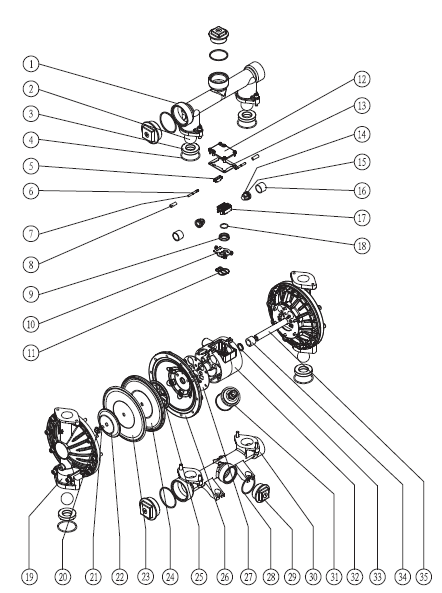 1
2
3
4
5
6
7
8
9
10
11
12
13
14
15
16
17
18
19
20
21
22
23
24
25
26
27
28
29
30
31
32
33
34
35