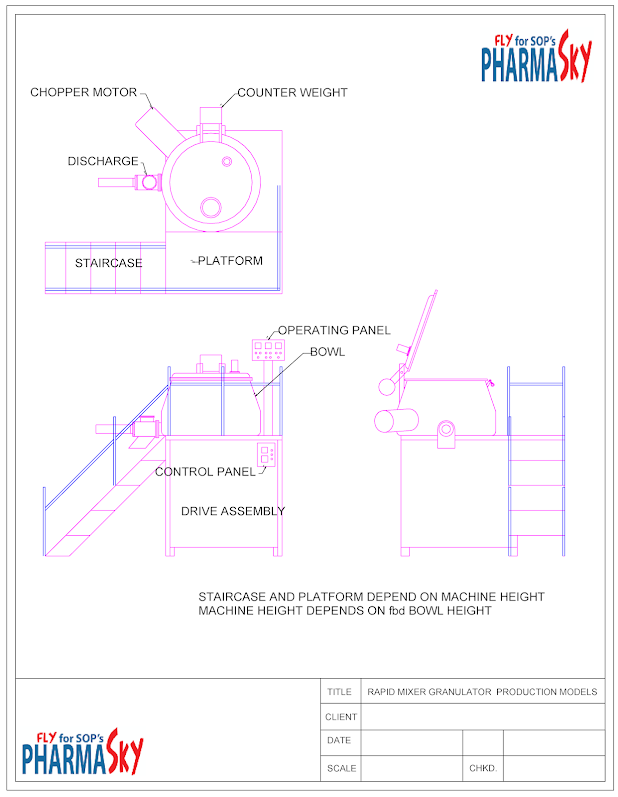 FLY for SOP's PHARMASKY

CHOPPER MOTOR

COUNTER WEIGHT

DISCHARGE

STAIRCASE

PLATFORM

OPERATING PANEL

BOWL

CONTROL PANEL

DRIVE ASSEMBLY

STAIRCASE AND PLATFORM DEPEND ON MACHINE HEIGHT
MACHINE HEIGHT DEPENDS ON fbd BOWL HEIGHT

FLY for SOP's PHARMASKY

| TITLE | RAPID MIXER GRANULATOR PRODUCTION MODELS | | |
|---|---|---|---|
| CLIENT | | | |
| DATE | | | |
| SCALE | | CHKD. | |