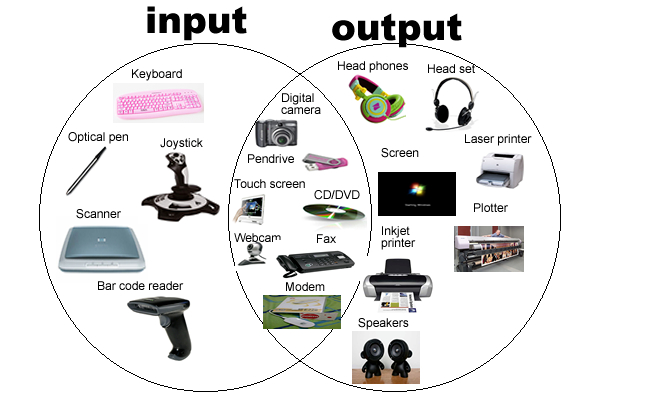 input

output

Keyboard

Optical pen

Joystick

Scanner

Bar code reader

Digital camera

Pendrive

Touch screen

CD/DVD

Webcam

Fax

Modem

Head phones

Head set

Screen

Laser printer

Plotter

Inkjet printer

Speakers