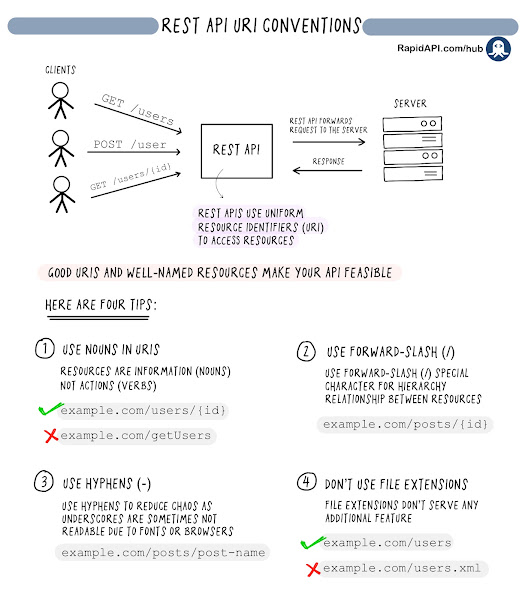 REST API URI CONVENTIONS

RapidAPI.com/hub

CLIENTS

GET /users

POST /user

GET /users/{id}

REST API

REST API FORWARDS REQUEST TO THE SERVER

RESPONSE

SERVER

REST APIS USE UNIFORM RESOURCE IDENTIFIERS (URI) TO ACCESS RESOURCES

GOOD URIS AND WELL-NAMED RESOURCES MAKE YOUR API FEASIBLE

HERE ARE FOUR TIPS:

1 USE NOUNS IN URIS

RESOURCES ARE INFORMATION (NOUNS) NOT ACTIONS (VERBS)

example.com/users/{id}

example.com/getUsers

2 USE FORWARD-SLASH (/)

USE FORWARD-SLASH (/) SPECIAL CHARACTER FOR HIERARCHY RELATIONSHIP BETWEEN RESOURCES

example.com/posts/{id}

3 USE HYPHENS (-)

USE HYPHENS TO REDUCE CHAOS AS UNDERSCORES ARE SOMETIMES NOT READABLE DUE TO FONTS OR BROWSERS

example.com/posts/post-name

4 DON'T USE FILE EXTENSIONS

FILE EXTENSIONS DON'T SERVE ANY ADDITIONAL FEATURE

example.com/users

example.com/users.xml