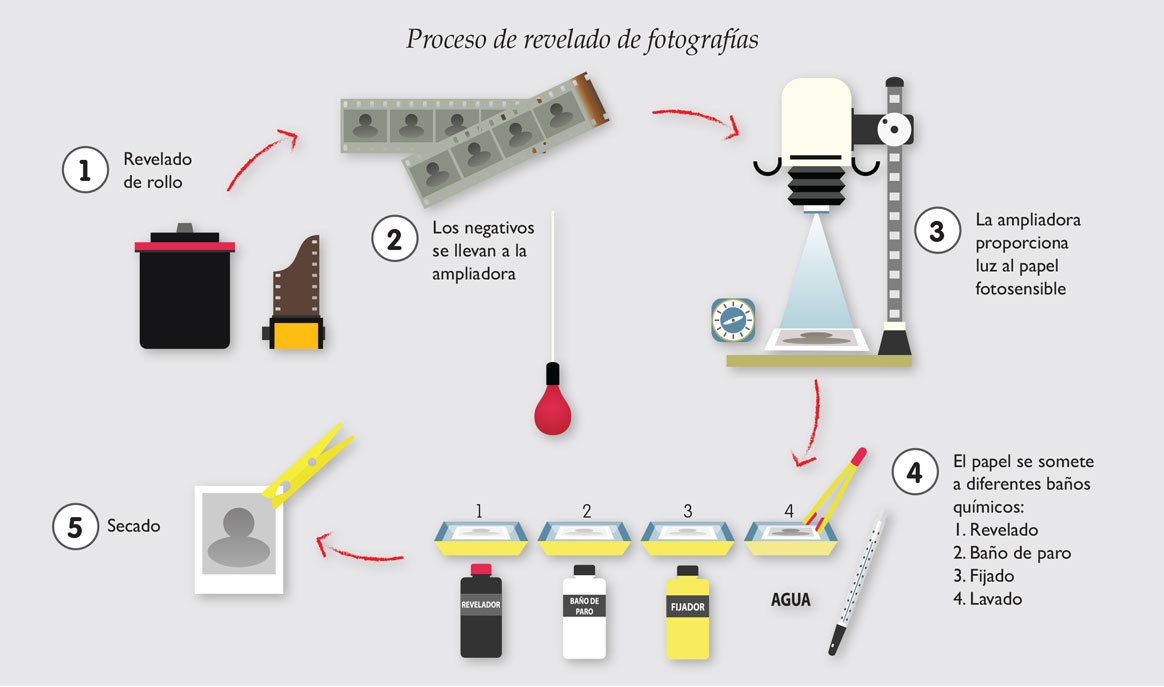 Proceso de revelado de fotografías

1 Revelado de rollo

2 Los negativos se llevan a la ampliadora

3 La ampliadora proporciona luz al papel fotosensible

4 El papel se somete a diferentes baños químicos:
1. Revelado
2. Baño de paro
3. Fijado
4. Lavado

5 Secado

1 2 3 4

REVELADOR

BAÑO DE PARO

FIJADOR

AGUA