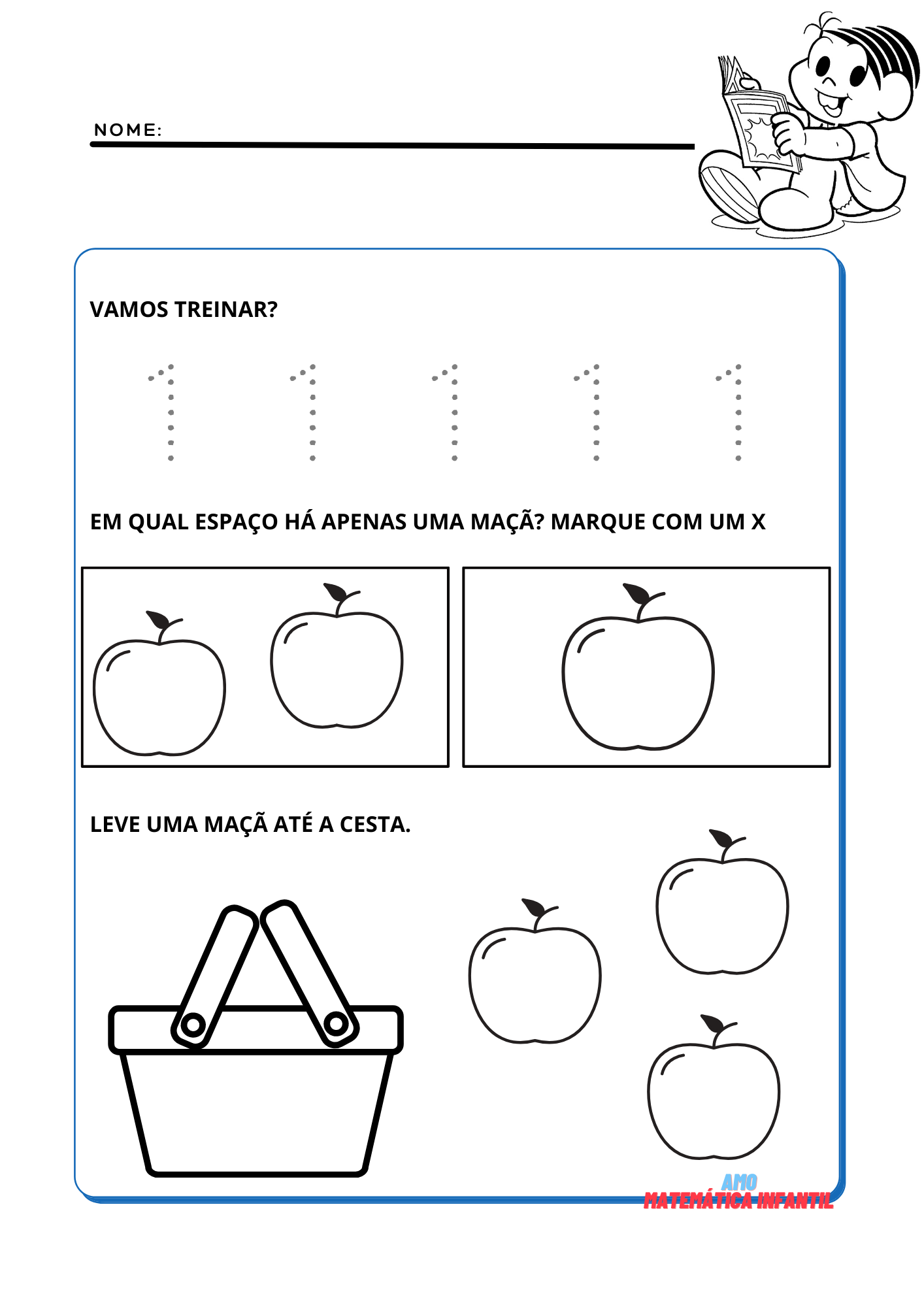 NOME:

VAMOS TREINAR?

1 1 1 1 1

EM QUAL ESPAÇO HÁ APENAS UMA MAÇÃ? MARQUE COM UM X

LEVE UMA MAÇÃ ATÉ A CESTA.

AMO
MATEMÁTICA INFANTIL