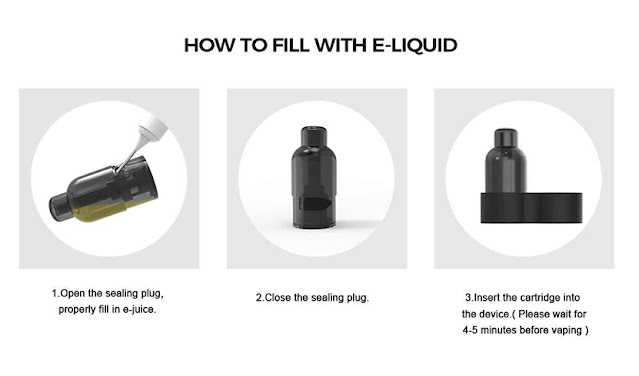 HOW TO FILL WITH E-LIQUID

1.Open the sealing plug, properly fill in e-juice.

2.Close the sealing plug.

3.Insert the cartridge into the device.( Please wait for 4-5 minutes before vaping )