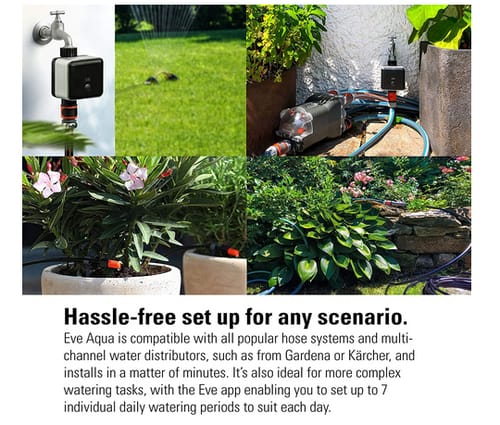 Hassle-free set up for any scenario.

Eve Aqua is compatible with all popular hose systems and multi-channel water distributors, such as from Gardena or Kärcher, and installs in a matter of minutes. It's also ideal for more complex watering tasks, with the Eve app enabling you to set up to 7 individual daily watering periods to suit each day.