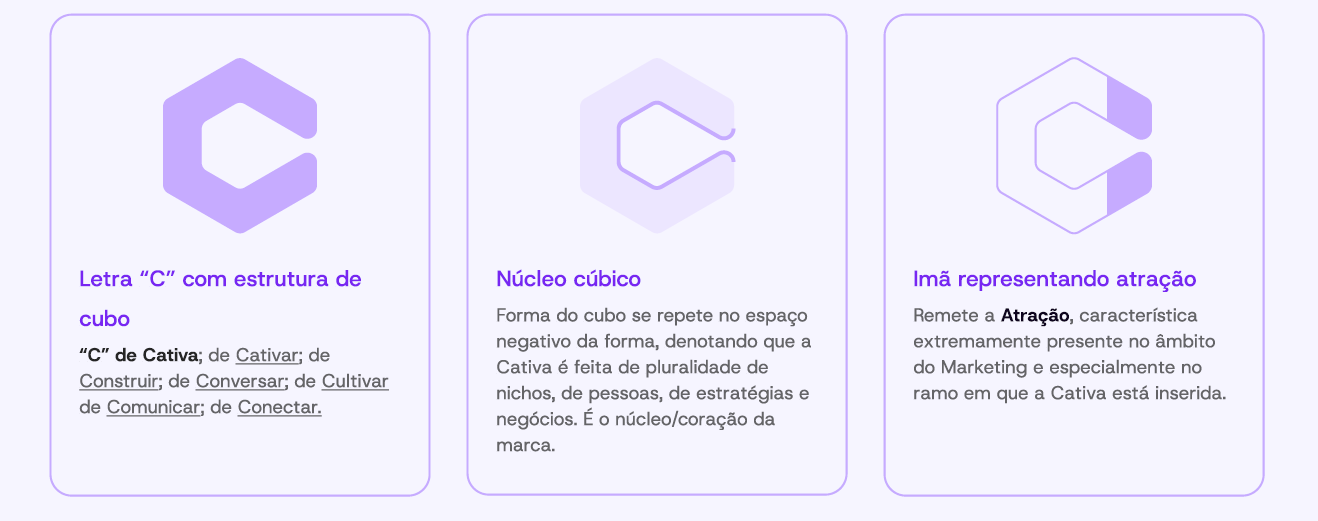 Letra "C" com estrutura de cubo

"C" de Cativa; de Cativar; de Construir; de Conversar; de Cultivar de Comunicar; de Conectar.

Núcleo cúbico

Forma do cubo se repete no espaço negativo da forma, denotando que a Cativa é feita de pluralidade de nichos, de pessoas, de estratégias e negócios. É o núcleo/coração da marca.

Imã representando atração

Remete a Atração, característica extremamente presente no âmbito do Marketing e especialmente no ramo em que a Cativa está inserida.