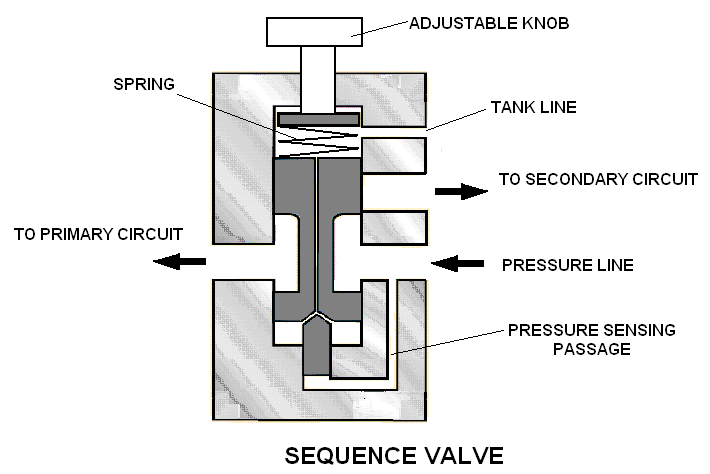 ADJUSTABLE KNOB

SPRING

TANK LINE

TO SECONDARY CIRCUIT

TO PRIMARY CIRCUIT

PRESSURE LINE

PRESSURE SENSING PASSAGE

SEQUENCE VALVE