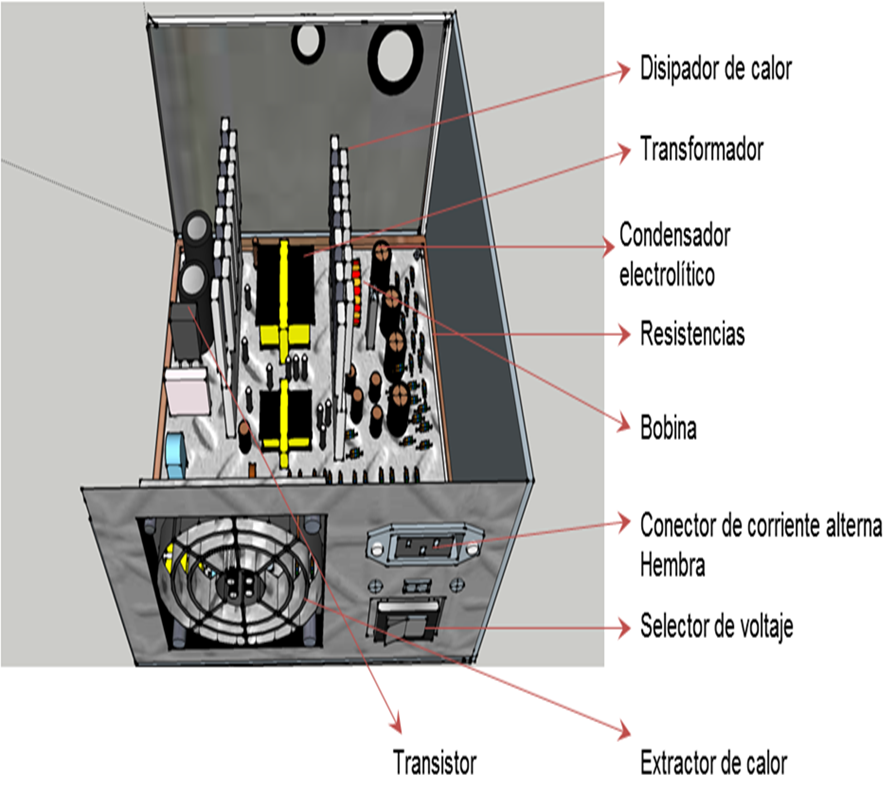 Disipador de calor

Transformador

Condensador electrolítico

Resistencias

Bobina

Conector de corriente alterna Hembra

Selector de voltaje

Transistor

Extractor de calor