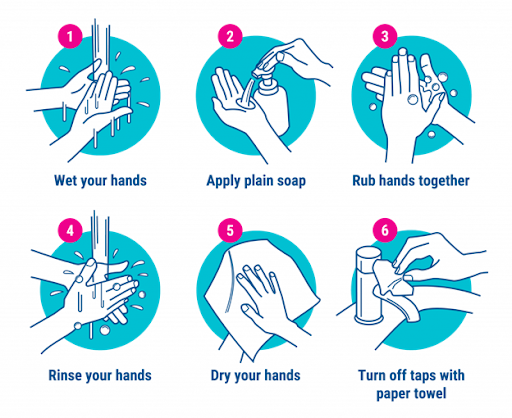 1
Wet your hands

2
Apply plain soap

3
Rub hands together

4
Rinse your hands

5
Dry your hands

6
Turn off taps with paper towel