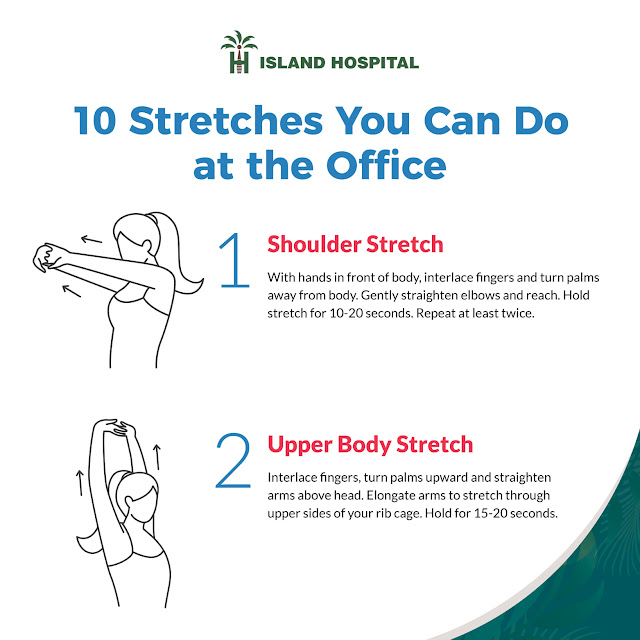 ISLAND HOSPITAL

10 Stretches You Can Do at the Office

1

Shoulder Stretch

With hands in front of body, interlace fingers and turn palms away from body. Gently straighten elbows and reach. Hold stretch for 10-20 seconds. Repeat at least twice.

2

Upper Body Stretch

Interlace fingers, turn palms upward and straighten arms above head. Elongate arms to stretch through upper sides of your rib cage. Hold for 15-20 seconds.