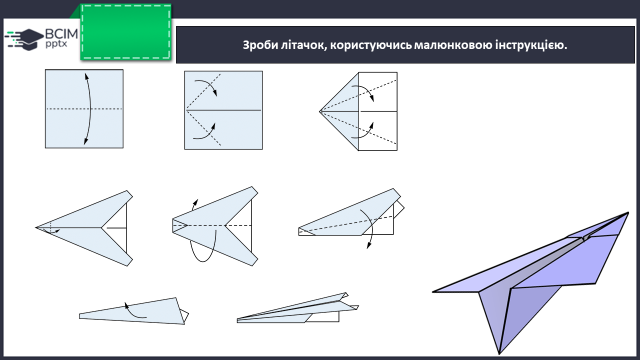 ВСІМ pptx

Зроби літачок, користуючись малюнковою інструкцією.