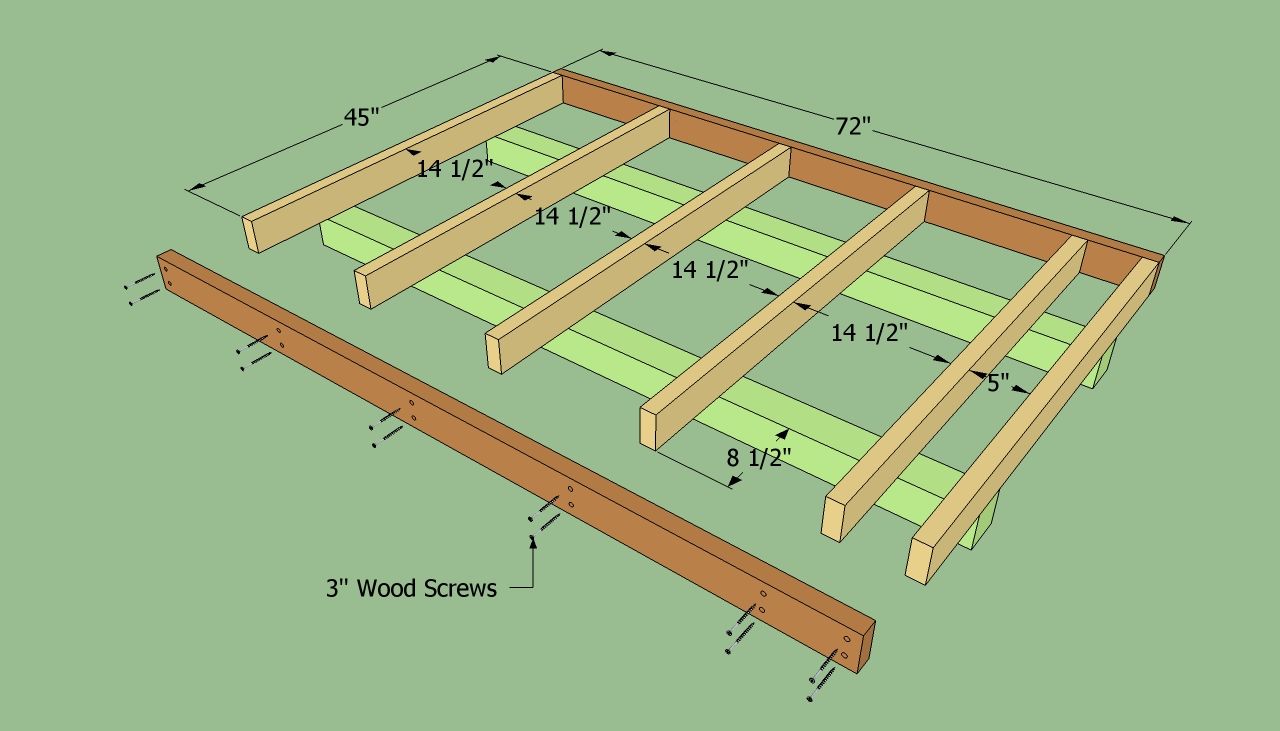 45"

72"

14 1/2"

14 1/2"

14 1/2"

14 1/2"

5"

8 1/2"

3" Wood Screws