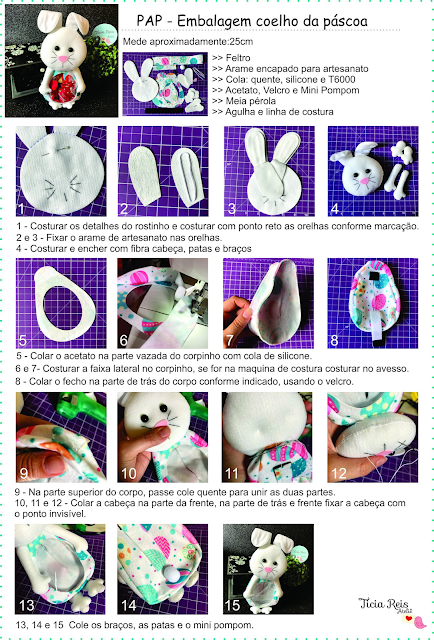 PAP - Embalagem coelho da páscoa

Mede aproximadamente:25cm

>> Feltro
>> Arame encapado para artesanato
>> Cola: quente, silicone e T6000
>> Acetato, Velcro e Mini Pompom
>> Meia pérola
>> Agulha e linha de costura

1 2 3 4

1 - Costurar os detalhes do rostinho e costurar com ponto reto as orelhas conforme marcação.
2 e 3 - Fixar o arame de artesanato nas orelhas.
4 - Costurar e encher com fibra cabeça, patas e braços

5 6 7 8

5 - Colar o acetato na parte vazada do corpinho com cola de silicone.
6 e 7- Costurar a faixa lateral no corpinho, se for na maquina de costura costurar no avesso.
8 - Colar o fecho na parte de trás do corpo conforme indicado, usando o velcro.

9 10 11 12

9 - Na parte superior do corpo, passe cole quente para unir as duas partes.
10, 11 e 12 - Colar a cabeça na parte da frente, na parte de trás e frente fixar a cabeça com o ponto invisível.

13 14 15

Tícia Reis Ateliê

13, 14 e 15 Cole os braços, as patas e o mini pompom.