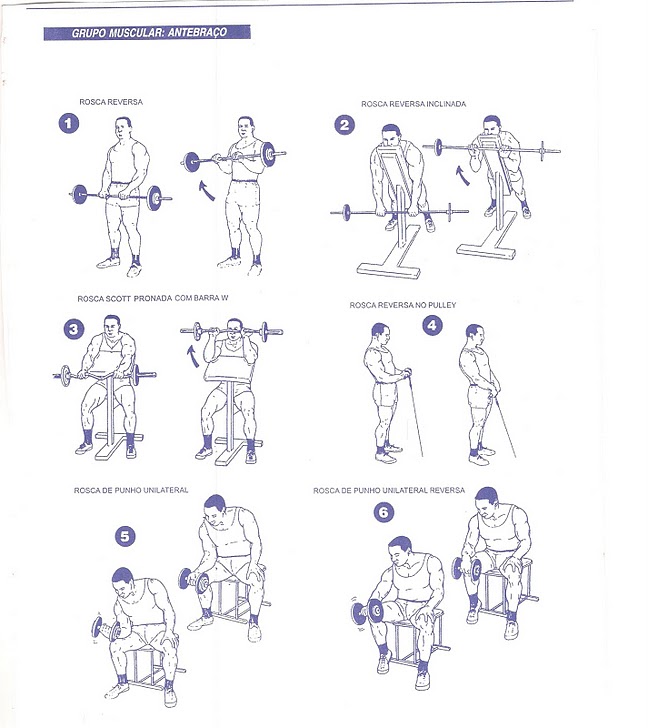 GRUPO MUSCULAR: ANTEBRAÇO

ROSCA REVERSA

1

ROSCA REVERSA INCLINADA

2

ROSCA SCOTT PRONADA COM BARRA W

3

ROSCA REVERSA NO PULLEY

4

ROSCA DE PUNHO UNILATERAL

5

ROSCA DE PUNHO UNILATERAL REVERSA

6