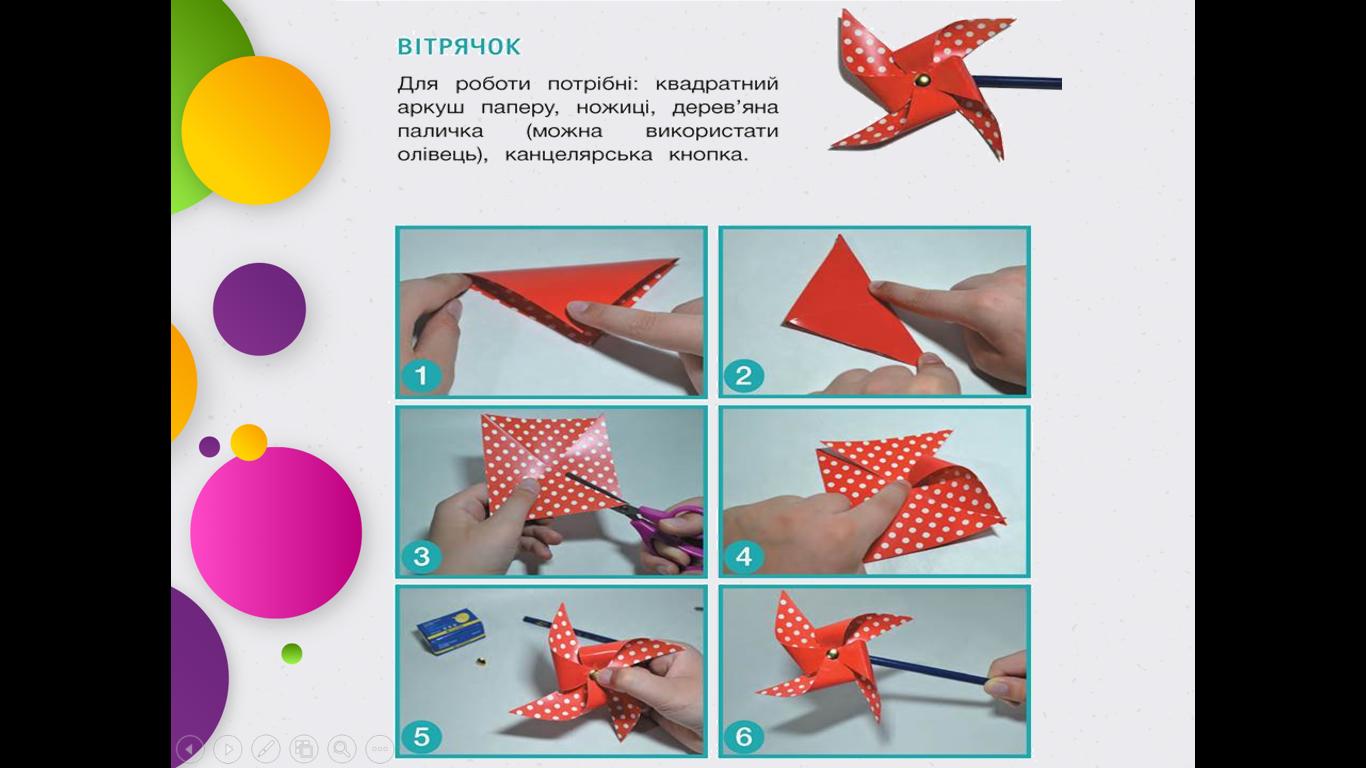 ВІТРЯЧОК

Для роботи потрібні: квадратний аркуш паперу, ножиці, дерев'яна паличка (можна використати олівець), канцелярська кнопка.

1

2

3

4

5

6