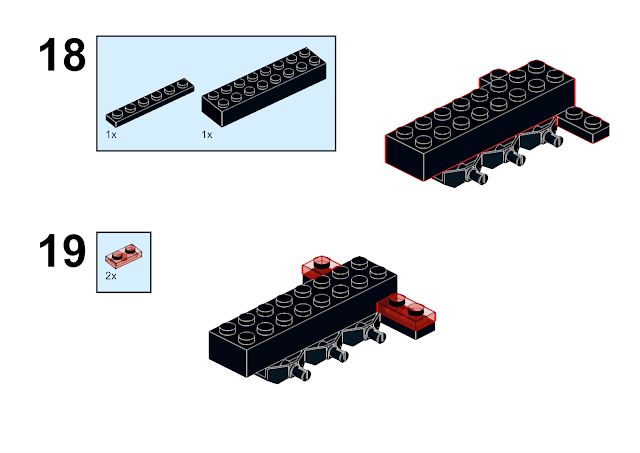 18

1x

1x

19

2x