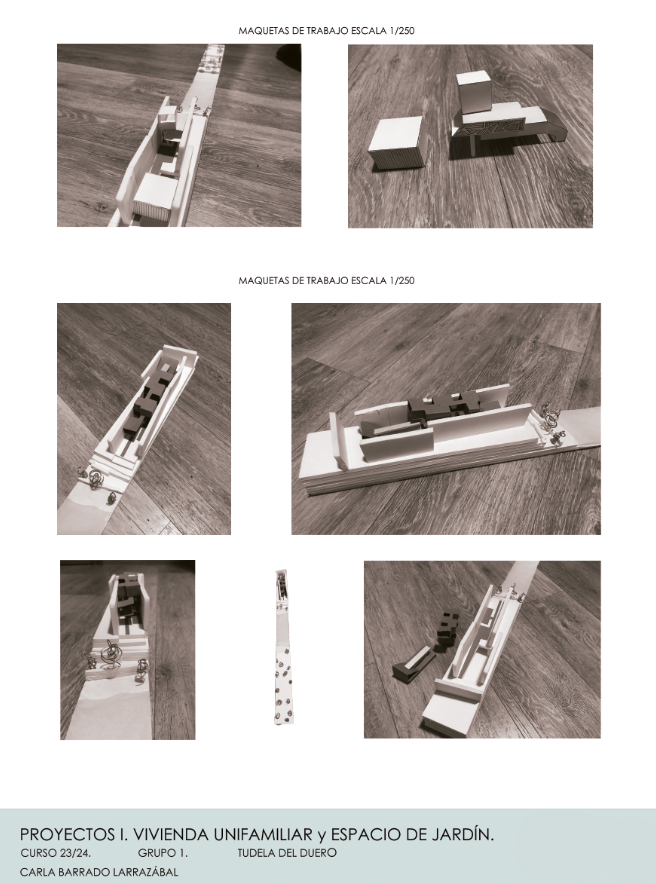 MAQUETAS DE TRABAJO ESCALA 1/250

MAQUETAS DE TRABAJO ESCALA 1/250

PROYECTOS I. VIVIENDA UNIFAMILIAR y ESPACIO DE JARDÍN.

CURSO 23/24. GRUPO 1. TUDELA DEL DUERO

CARLA BARRADO LARRAZÁBAL