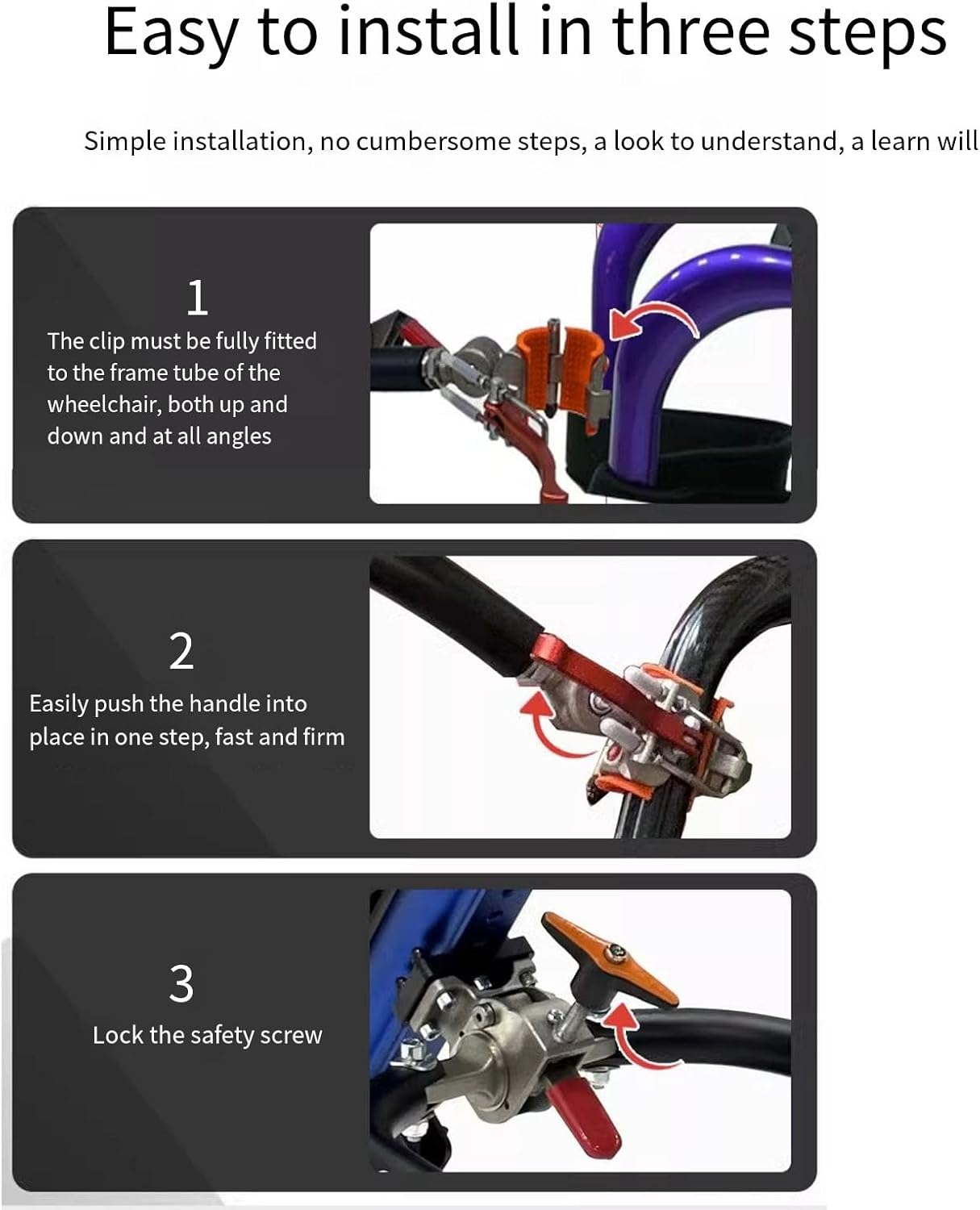 Easy to install in three steps

Simple installation, no cumbersome steps, a look to understand, a learn will

1
The clip must be fully fitted to the frame tube of the wheelchair, both up and down and at all angles

2
Easily push the handle into place in one step, fast and firm

3
Lock the safety screw