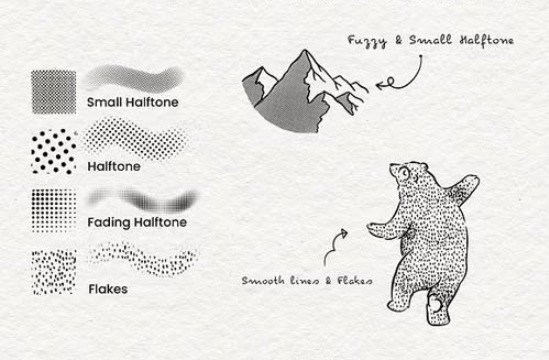 Small Halftone

Halftone

Fading Halftone

Flakes

Fuzzy & Small Halftone

Smooth lines & Flakes