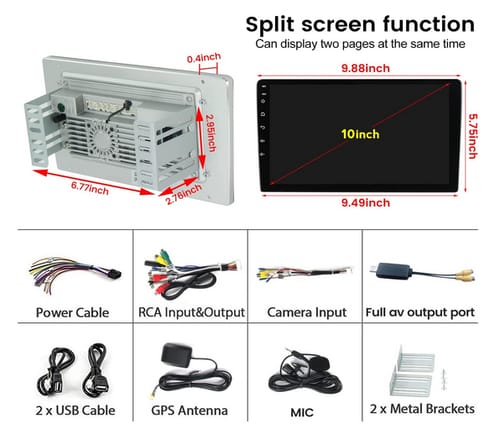 Split screen function
Can display two pages at the same time

0.4inch
2.95inch
6.77inch
2.76inch

9.88inch
10inch
5.75inch
9.49inch

| Power Cable | RCA Input&Output | Camera Input | Full av output port |
|---|---|---|---|
| 2 x USB Cable | GPS Antenna | MIC | 2 x Metal Brackets |