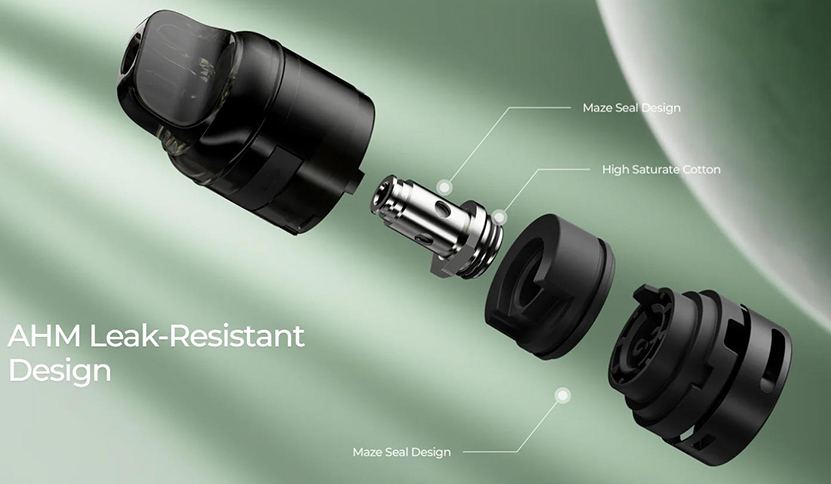 Maze Seal Design

High Saturate Cotton

AHM Leak-Resistant Design

Maze Seal Design