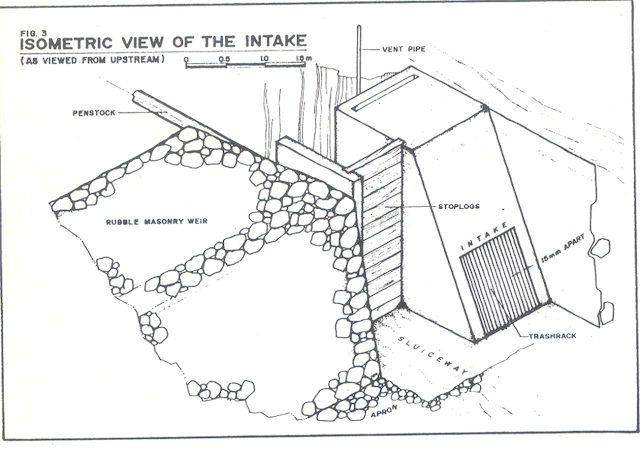 FIG. 3
ISOMETRIC VIEW OF THE INTAKE
(AS VIEWED FROM UPSTREAM)

0 0.5 1.0 1.5 m

VENT PIPE

PENSTOCK

RUBBLE MASONRY WEIR

STOPLOGS

INTAKE

15 mm APART

TRASHRACK

SLUICEWAY

APRON