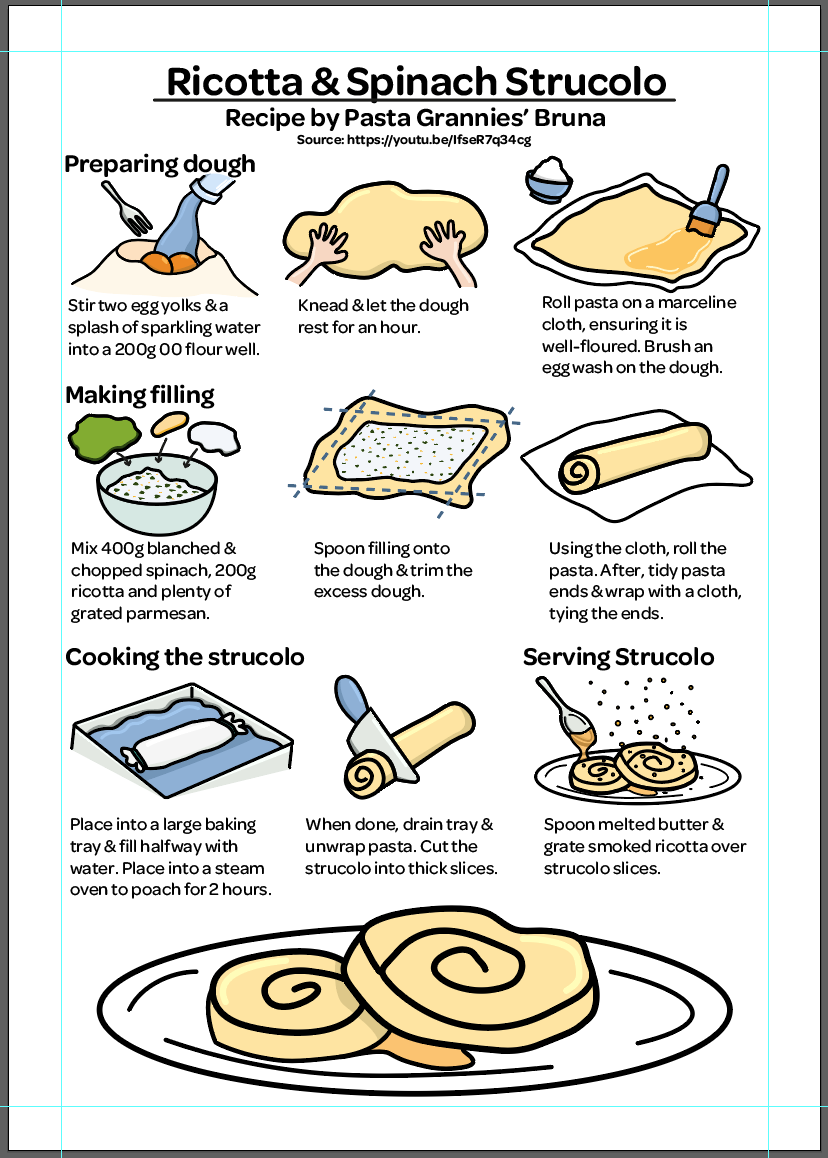 Ricotta & Spinach Strucolo

Recipe by Pasta Grannies' Bruna

Source: https://youtu.be/IfseR7q34cg

Preparing dough

Stir two egg yolks & a splash of sparkling water into a 200g 00 flour well.

Knead & let the dough rest for an hour.

Roll pasta on a marceline cloth, ensuring it is well-floured. Brush an egg wash on the dough.

Making filling

Mix 400g blanched & chopped spinach, 200g ricotta and plenty of grated parmesan.

Spoon filling onto the dough & trim the excess dough.

Using the cloth, roll the pasta. After, tidy pasta ends & wrap with a cloth, tying the ends.

Cooking the strucolo

Place into a large baking tray & fill halfway with water. Place into a steam oven to poach for 2 hours.

When done, drain tray & unwrap pasta. Cut the strucolo into thick slices.

Serving Strucolo

Spoon melted butter & grate smoked ricotta over strucolo slices.